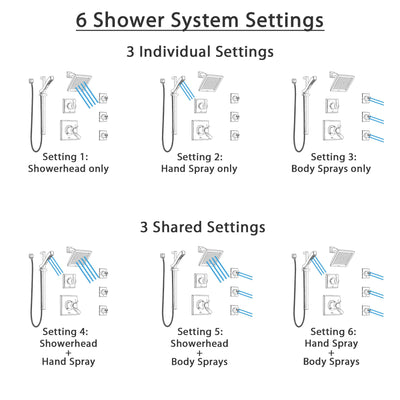 6 Shower System Settings

3 Individual Settings

Setting 1:
Showerhead only

Setting 2:
Hand Spray only

Setting 3:
Body Sprays only

3 Shared Settings

Setting 4:
Showerhead
+
Hand Spray

Setting 5:
Showerhead
+
Body Sprays

Setting 6:
Hand Spray
+
Body Sprays