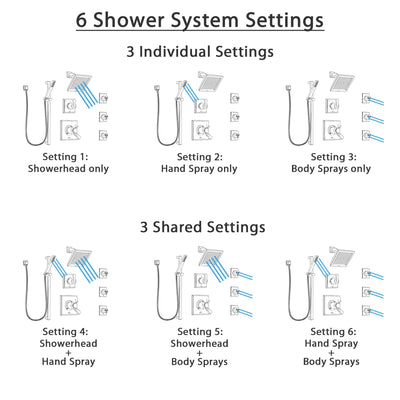 6 Shower System Settings

3 Individual Settings

Setting 1:
Showerhead only

Setting 2:
Hand Spray only

Setting 3:
Body Sprays only

3 Shared Settings

Setting 4:
Showerhead
+
Hand Spray

Setting 5:
Showerhead
+
Body Sprays

Setting 6:
Hand Spray
+
Body Sprays