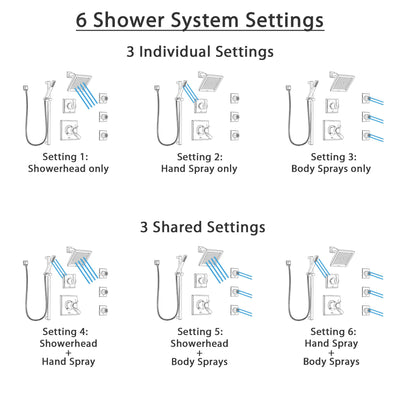 6 Shower System Settings

3 Individual Settings

Setting 1:
Showerhead only

Setting 2:
Hand Spray only

Setting 3:
Body Sprays only

3 Shared Settings

Setting 4:
Showerhead
+
Hand Spray

Setting 5:
Showerhead
+
Body Sprays

Setting 6:
Hand Spray
+
Body Sprays