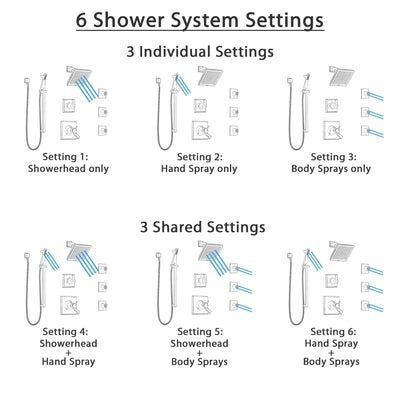 6 Shower System Settings

3 Individual Settings

Setting 1:
Showerhead only

Setting 2:
Hand Spray only

Setting 3:
Body Sprays only

3 Shared Settings

Setting 4:
Showerhead
+
Hand Spray

Setting 5:
Showerhead
+
Body Sprays

Setting 6:
Hand Spray
+
Body Sprays