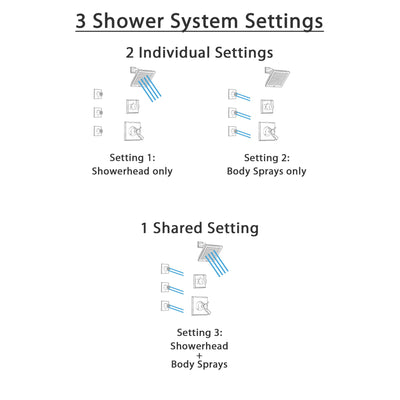 3 Shower System Settings

2 Individual Settings

Setting 1:
Showerhead only

Setting 2:
Body Sprays only

1 Shared Setting

Setting 3:
Showerhead
+
Body Sprays