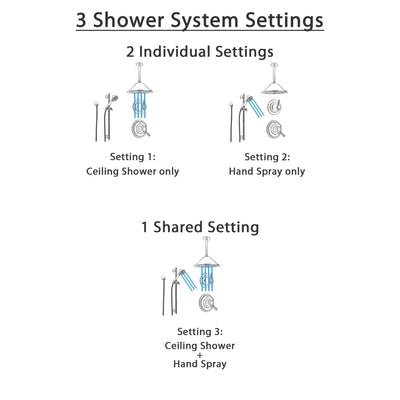 3 Shower System Settings

2 Individual Settings

Setting 1:
Ceiling Shower only

Setting 2:
Hand Spray only

1 Shared Setting

Setting 3:
Ceiling Shower
+
Hand Spray