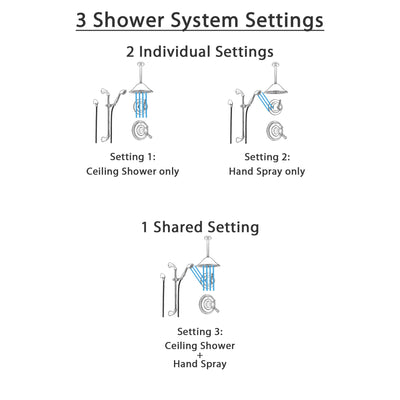 3 Shower System Settings

2 Individual Settings

Setting 1:
Ceiling Shower only

Setting 2:
Hand Spray only

1 Shared Setting

Setting 3:
Ceiling Shower
+
Hand Spray