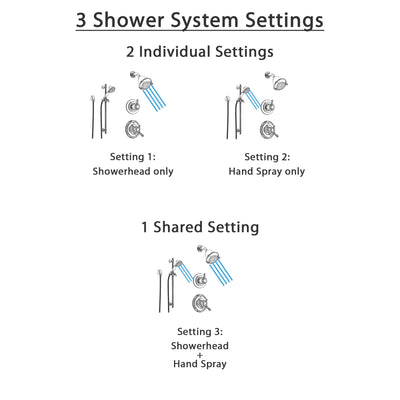 3 Shower System Settings

2 Individual Settings

Setting 1:
Showerhead only

Setting 2:
Hand Spray only

1 Shared Setting

Setting 3:
Showerhead
+
Hand Spray