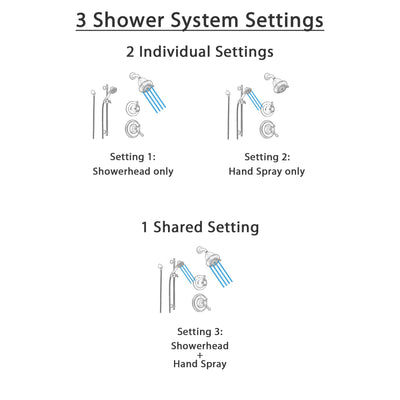 3 Shower System Settings

2 Individual Settings

Setting 1:
Showerhead only

Setting 2:
Hand Spray only

1 Shared Setting

Setting 3:
Showerhead
+
Hand Spray