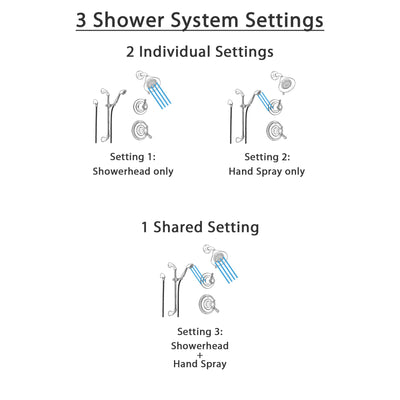 3 Shower System Settings

2 Individual Settings

Setting 1:
Showerhead only

Setting 2:
Hand Spray only

1 Shared Setting

Setting 3:
Showerhead
+
Hand Spray