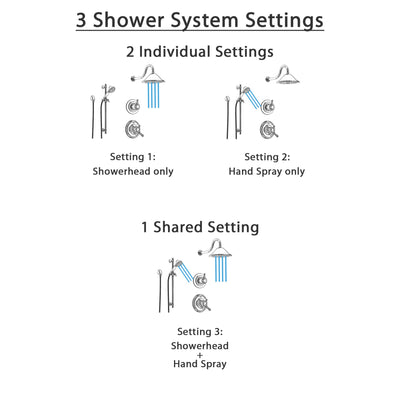 3 Shower System Settings

2 Individual Settings

Setting 1:
Showerhead only

Setting 2:
Hand Spray only

1 Shared Setting

Setting 3:
Showerhead
+
Hand Spray