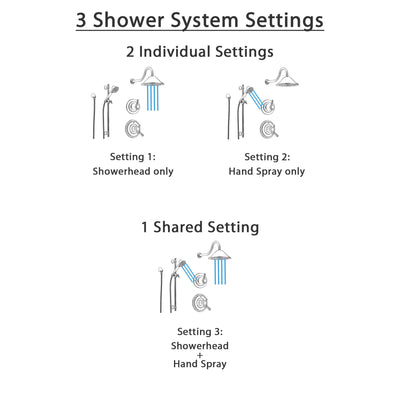 3 Shower System Settings

2 Individual Settings

Setting 1:
Showerhead only

Setting 2:
Hand Spray only

1 Shared Setting

Setting 3:
Showerhead
+
Hand Spray