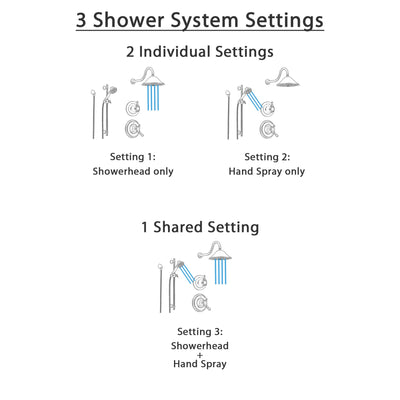 3 Shower System Settings

2 Individual Settings

Setting 1:
Showerhead only

Setting 2:
Hand Spray only

1 Shared Setting

Setting 3:
Showerhead
+
Hand Spray