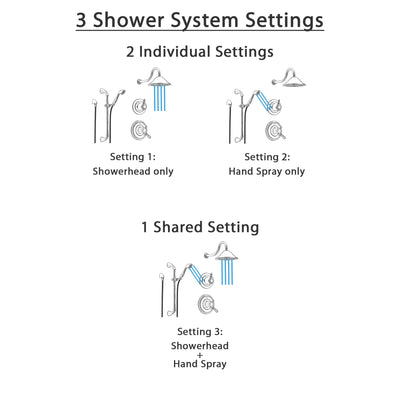 3 Shower System Settings

2 Individual Settings

Setting 1:
Showerhead only

Setting 2:
Hand Spray only

1 Shared Setting

Setting 3:
Showerhead
+
Hand Spray