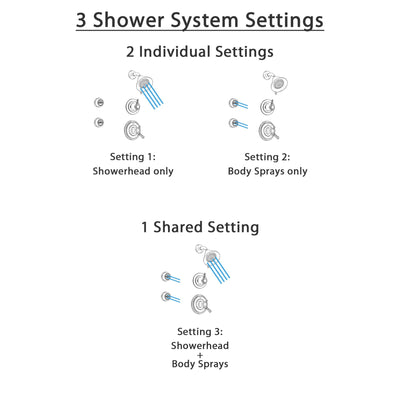 3 Shower System Settings

2 Individual Settings

Setting 1:
Showerhead only

Setting 2:
Body Sprays only

1 Shared Setting

Setting 3:
Showerhead
+
Body Sprays