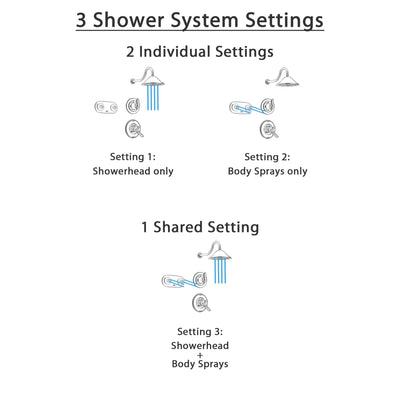 3 Shower System Settings

2 Individual Settings

Setting 1:
Showerhead only

Setting 2:
Body Sprays only

1 Shared Setting

Setting 3:
Showerhead
+
Body Sprays