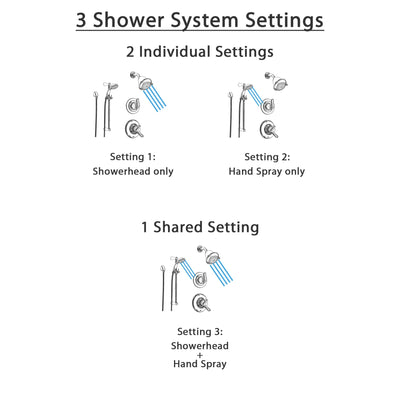 3 Shower System Settings

2 Individual Settings

Setting 1:
Showerhead only

Setting 2:
Hand Spray only

1 Shared Setting

Setting 3:
Showerhead
+
Hand Spray