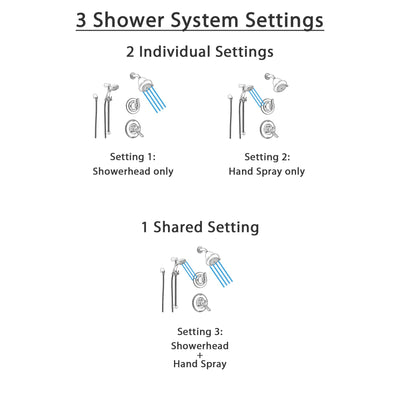 3 Shower System Settings

2 Individual Settings

Setting 1:
Showerhead only

Setting 2:
Hand Spray only

1 Shared Setting

Setting 3:
Showerhead
+
Hand Spray