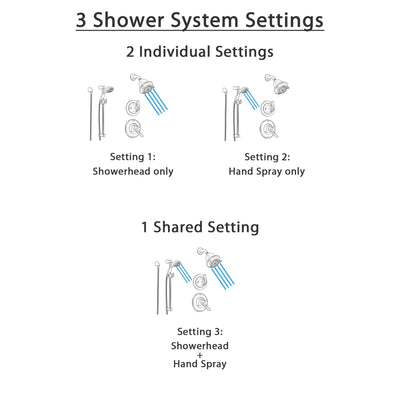 3 Shower System Settings

2 Individual Settings

Setting 1:
Showerhead only

Setting 2:
Hand Spray only

1 Shared Setting

Setting 3:
Showerhead
+
Hand Spray