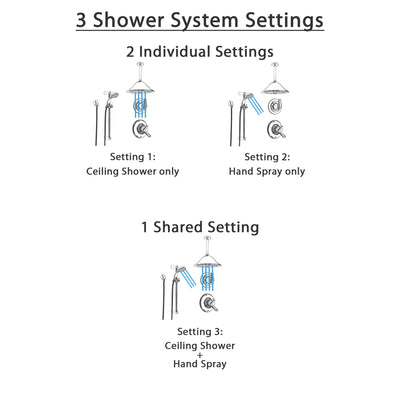 3 Shower System Settings

2 Individual Settings

Setting 1:
Ceiling Shower only

Setting 2:
Hand Spray only

1 Shared Setting

Setting 3:
Ceiling Shower
+
Hand Spray