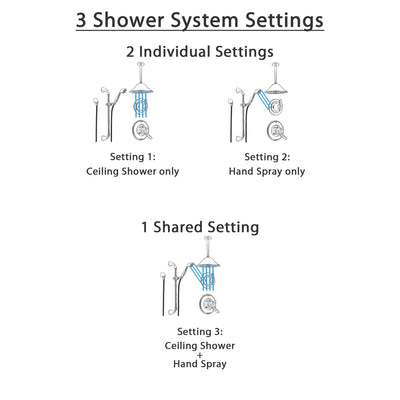 3 Shower System Settings

2 Individual Settings

Setting 1:
Ceiling Shower only

Setting 2:
Hand Spray only

1 Shared Setting

Setting 3:
Ceiling Shower
+
Hand Spray