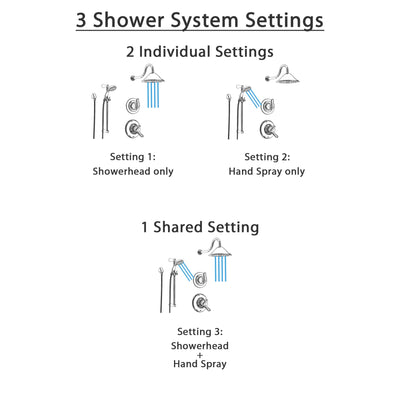 3 Shower System Settings

2 Individual Settings

Setting 1:
Showerhead only

Setting 2:
Hand Spray only

1 Shared Setting

Setting 3:
Showerhead
+
Hand Spray