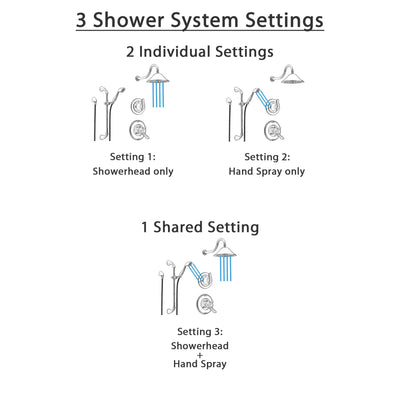 3 Shower System Settings

2 Individual Settings

Setting 1:
Showerhead only

Setting 2:
Hand Spray only

1 Shared Setting

Setting 3:
Showerhead
+
Hand Spray