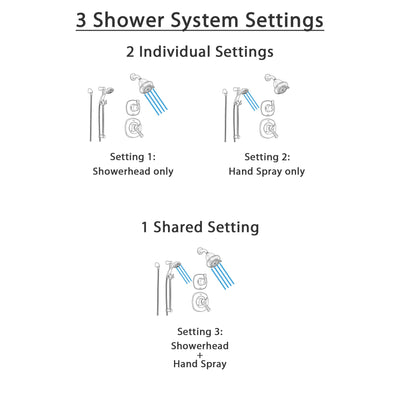 3 Shower System Settings

2 Individual Settings

Setting 1:
Showerhead only

Setting 2:
Hand Spray only

1 Shared Setting

Setting 3:
Showerhead
+
Hand Spray