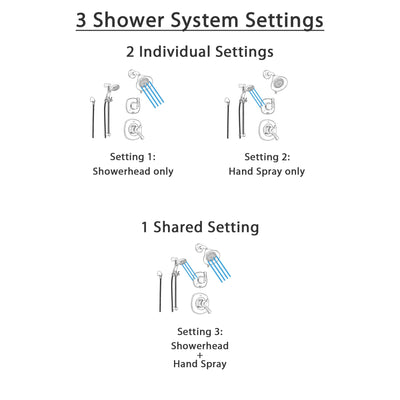 3 Shower System Settings

2 Individual Settings

Setting 1:
Showerhead only

Setting 2:
Hand Spray only

1 Shared Setting

Setting 3:
Showerhead
+
Hand Spray