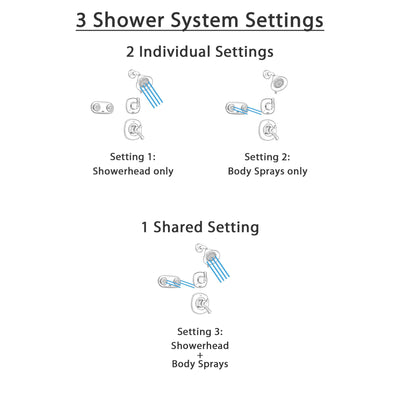 3 Shower System Settings

2 Individual Settings

Setting 1:
Showerhead only

Setting 2:
Body Sprays only

1 Shared Setting

Setting 3:
Showerhead
+
Body Sprays