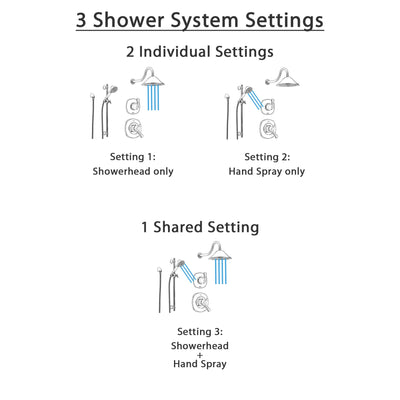 3 Shower System Settings

2 Individual Settings

Setting 1:
Showerhead only

Setting 2:
Hand Spray only

1 Shared Setting

Setting 3:
Showerhead
+
Hand Spray