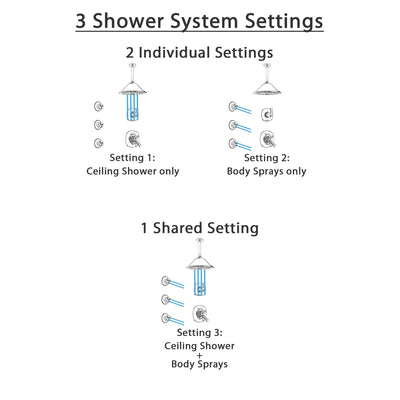 3 Shower System Settings

2 Individual Settings

Setting 1:
Ceiling Shower only

Setting 2:
Body Sprays only

1 Shared Setting

Setting 3:
Ceiling Shower
+
Body Sprays