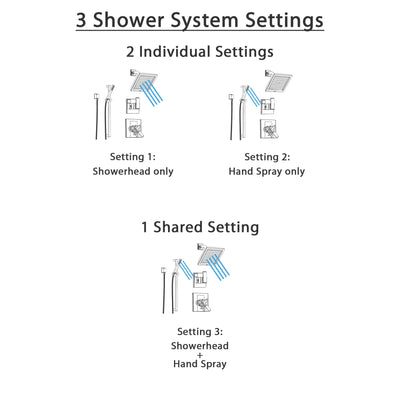 3 Shower System Settings

2 Individual Settings

Setting 1:
Showerhead only

Setting 2:
Hand Spray only

1 Shared Setting

Setting 3:
Showerhead
+
Hand Spray