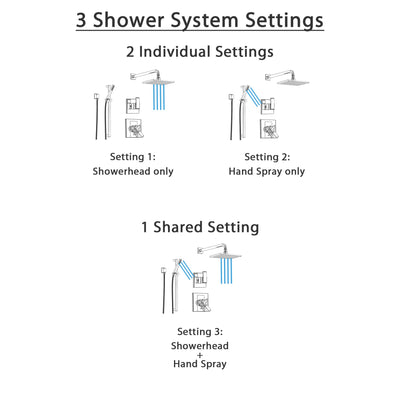 3 Shower System Settings

2 Individual Settings

Setting 1:
Showerhead only

Setting 2:
Hand Spray only

1 Shared Setting

Setting 3:
Showerhead
+
Hand Spray