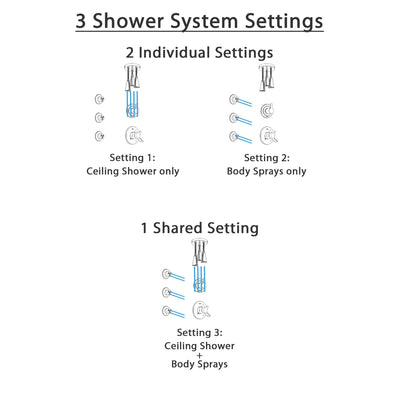 3 Shower System Settings

2 Individual Settings

Setting 1:
Ceiling Shower only

Setting 2:
Body Sprays only

1 Shared Setting

Setting 3:
Ceiling Shower
+
Body Sprays