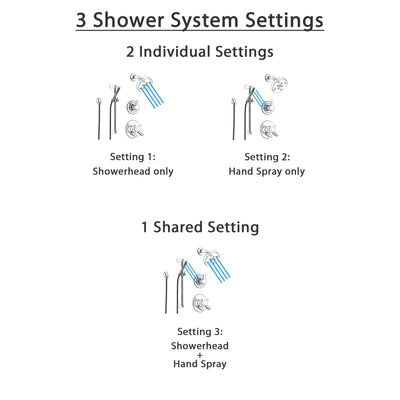 3 Shower System Settings

2 Individual Settings

Setting 1:
Showerhead only

Setting 2:
Hand Spray only

1 Shared Setting

Setting 3:
Showerhead
+
Hand Spray