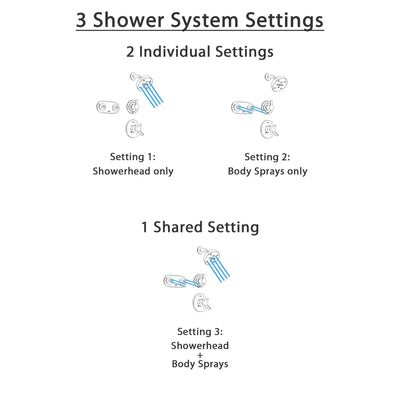 3 Shower System Settings

2 Individual Settings

Setting 1:
Showerhead only

Setting 2:
Body Sprays only

1 Shared Setting

Setting 3:
Showerhead
+
Body Sprays