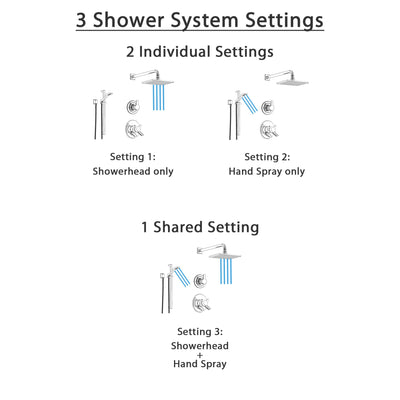 3 Shower System Settings

2 Individual Settings

Setting 1:
Showerhead only

Setting 2:
Hand Spray only

1 Shared Setting

Setting 3:
Showerhead
+
Hand Spray