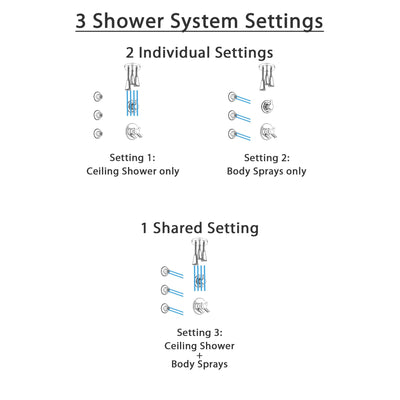 3 Shower System Settings

2 Individual Settings

Setting 1:
Ceiling Shower only

Setting 2:
Body Sprays only

1 Shared Setting

Setting 3:
Ceiling Shower
+
Body Sprays