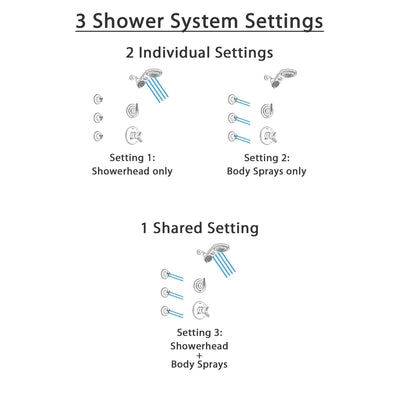 3 Shower System Settings

2 Individual Settings

Setting 1:
Showerhead only

Setting 2:
Body Sprays only

1 Shared Setting

Setting 3:
Showerhead
+
Body Sprays