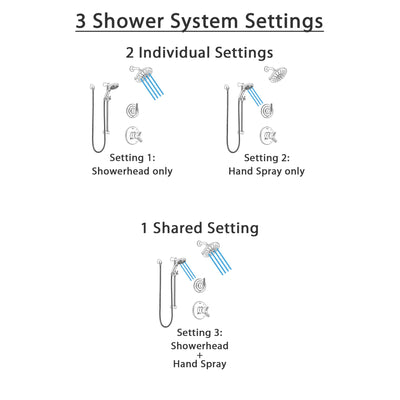 3 Shower System Settings

2 Individual Settings

Setting 1:
Showerhead only

Setting 2:
Hand Spray only

1 Shared Setting

Setting 3:
Showerhead
+
Hand Spray