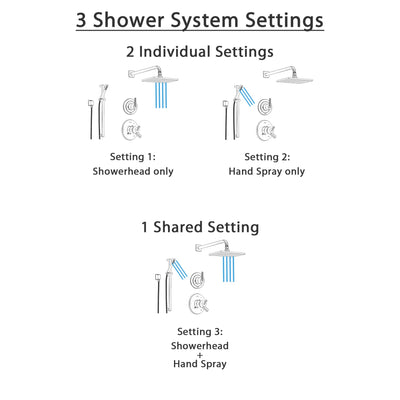 3 Shower System Settings

2 Individual Settings

Setting 1:
Showerhead only

Setting 2:
Hand Spray only

1 Shared Setting

Setting 3:
Showerhead
+
Hand Spray