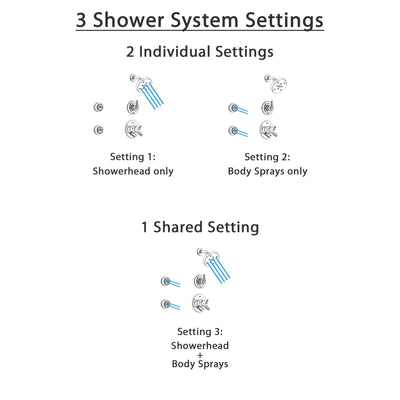 3 Shower System Settings

2 Individual Settings

Setting 1:
Showerhead only

Setting 2:
Body Sprays only

1 Shared Setting

Setting 3:
Showerhead
+
Body Sprays