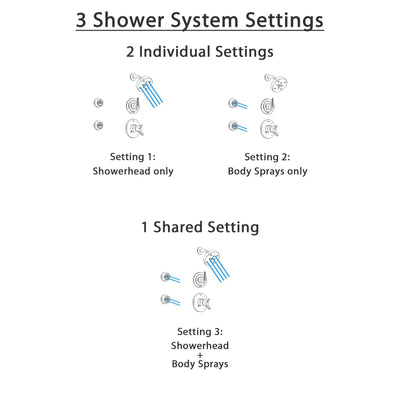 3 Shower System Settings

2 Individual Settings

Setting 1:
Showerhead only

Setting 2:
Body Sprays only

1 Shared Setting

Setting 3:
Showerhead
+
Body Sprays