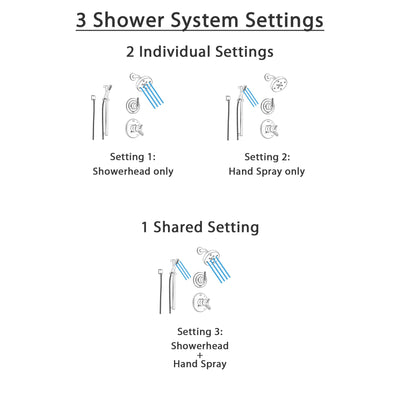 3 Shower System Settings

2 Individual Settings

Setting 1:
Showerhead only

Setting 2:
Hand Spray only

1 Shared Setting

Setting 3:
Showerhead
+
Hand Spray