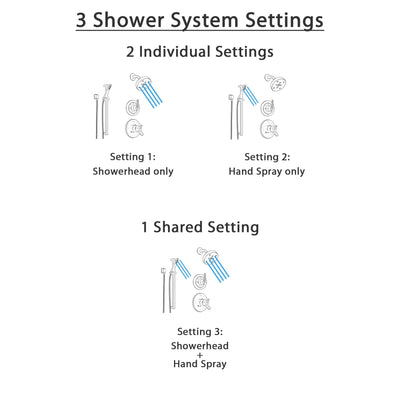 3 Shower System Settings

2 Individual Settings

Setting 1:
Showerhead only

Setting 2:
Hand Spray only

1 Shared Setting

Setting 3:
Showerhead
+
Hand Spray