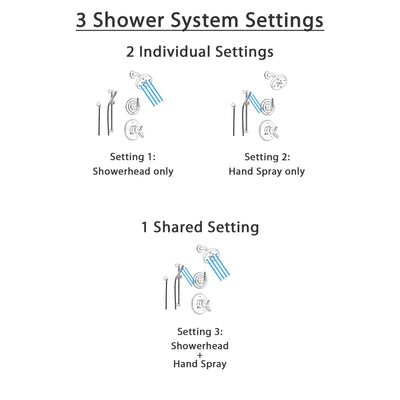 3 Shower System Settings

2 Individual Settings

Setting 1:
Showerhead only

Setting 2:
Hand Spray only

1 Shared Setting

Setting 3:
Showerhead
+
Hand Spray