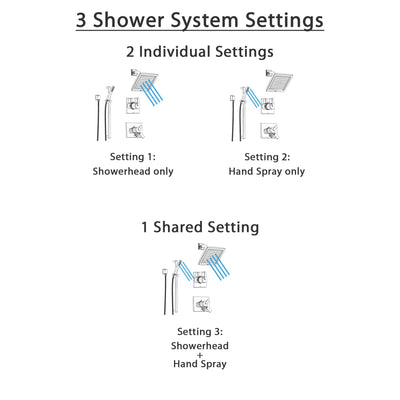 3 Shower System Settings

2 Individual Settings

Setting 1:
Showerhead only

Setting 2:
Hand Spray only

1 Shared Setting

Setting 3:
Showerhead
+
Hand Spray