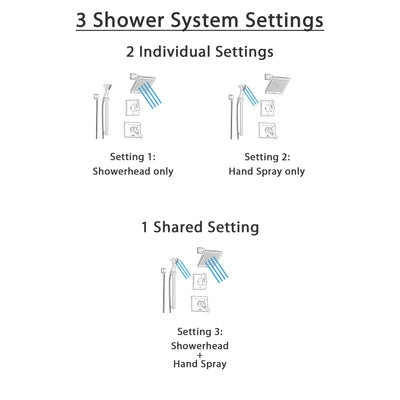 3 Shower System Settings

2 Individual Settings

Setting 1:
Showerhead only

Setting 2:
Hand Spray only

1 Shared Setting

Setting 3:
Showerhead
+
Hand Spray