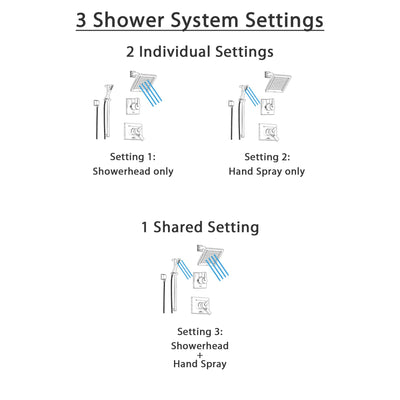 3 Shower System Settings

2 Individual Settings

Setting 1:
Showerhead only

Setting 2:
Hand Spray only

1 Shared Setting

Setting 3:
Showerhead
+
Hand Spray