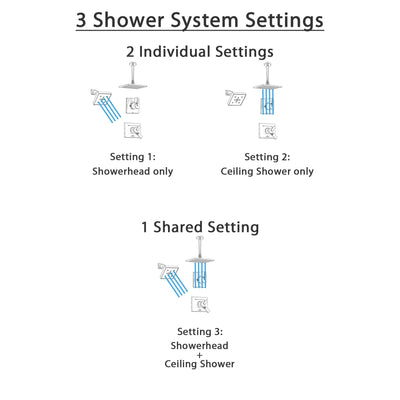 3 Shower System Settings

2 Individual Settings

Setting 1:
Showerhead only

Setting 2:
Ceiling Shower only

1 Shared Setting

Setting 3:
Showerhead
+
Ceiling Shower