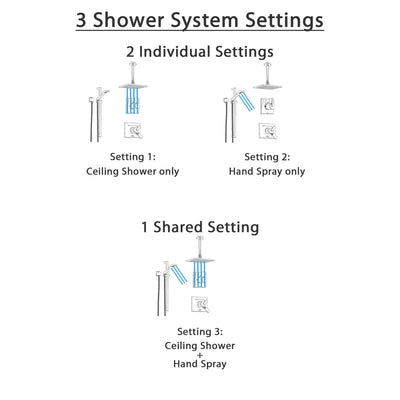 3 Shower System Settings

2 Individual Settings

Setting 1:
Ceiling Shower only

Setting 2:
Hand Spray only

1 Shared Setting

Setting 3:
Ceiling Shower
+
Hand Spray