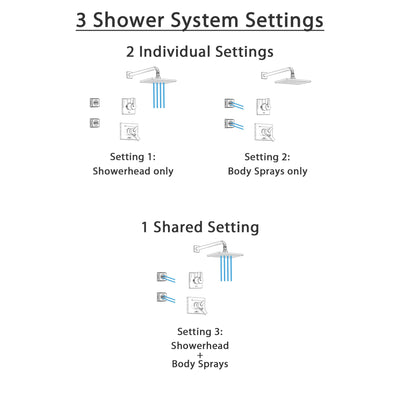 3 Shower System Settings

2 Individual Settings

Setting 1:
Showerhead only

Setting 2:
Body Sprays only

1 Shared Setting

Setting 3:
Showerhead
+
Body Sprays