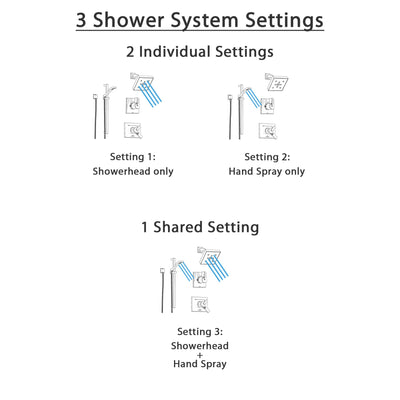 3 Shower System Settings

2 Individual Settings

Setting 1:
Showerhead only

Setting 2:
Hand Spray only

1 Shared Setting

Setting 3:
Showerhead
+
Hand Spray